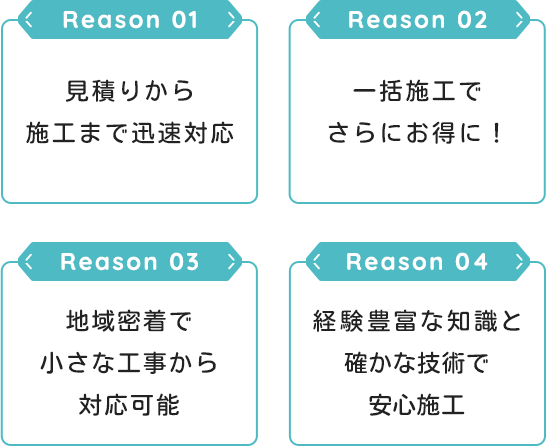 Reason 01

見積りから
施工まで迅速対応

Reason 02

一括施工で
さらにお得に！

Reason 03

地域密着で
小さな工事から
対応可能

Reason 04

経験豊富な知識と
確かな技術で
安心施工